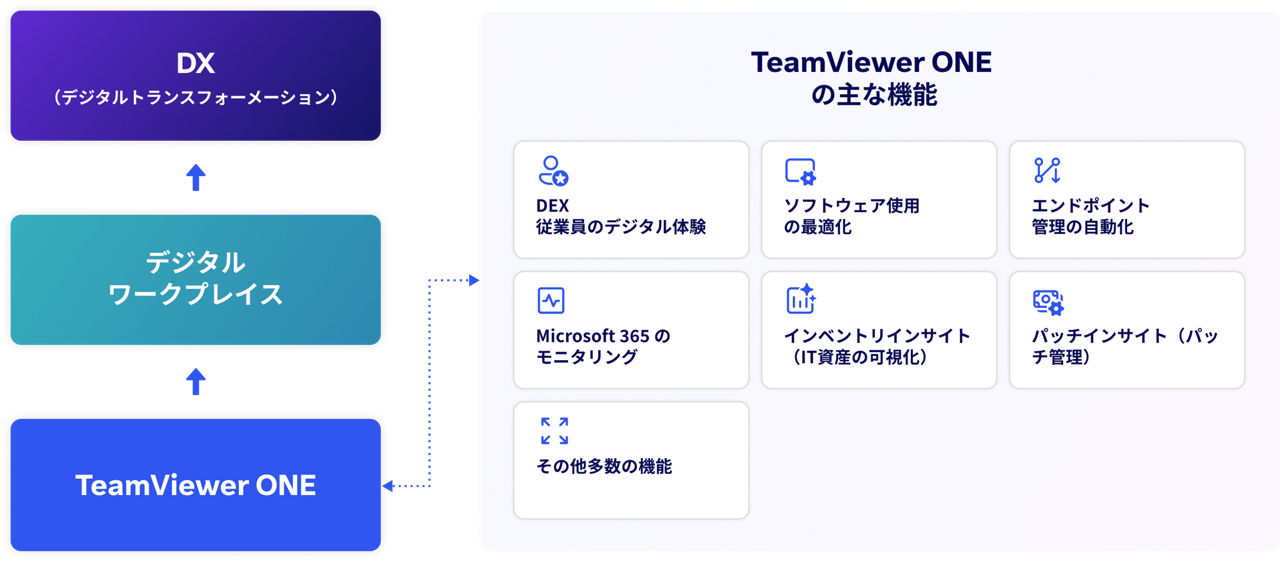 DX
（デジタルトランスフォーメーション）

デジタル
ワークプレイス

TeamViewer ONE

TeamViewer ONE
の主な機能

DEX
従業員のデジタル体験

ソフトウェア使用
の最適化

エンドポイント
管理の自動化

Microsoft 365 の
モニタリング

インベントリインサイト
（IT資産の可視化）

パッチインサイト（パッチ管理）

その他多数の機能